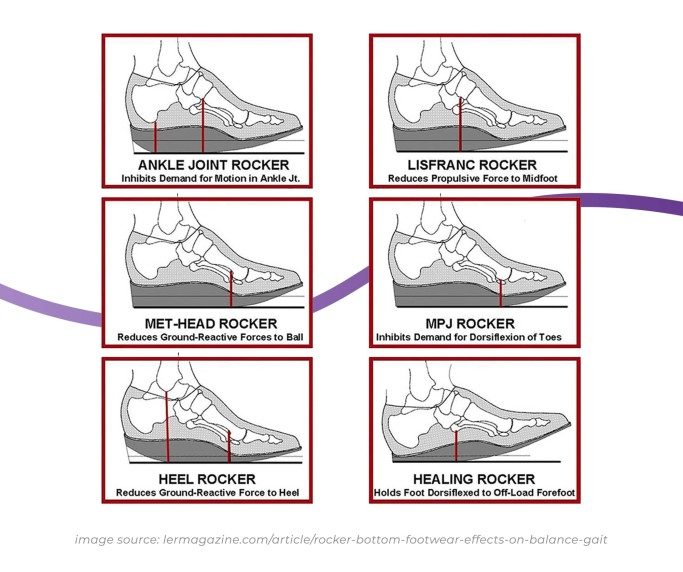 ANKLE JOINT ROCKER
Inhibits Demand for Motion in Ankle Jt.

LISFRANC ROCKER
Reduces Propulsive Force to Midfoot

MET-HEAD ROCKER
Reduces Ground-Reactive Forces to Ball

MPJ ROCKER
Inhibits Demand for Dorsiflexion of Toes

HEEL ROCKER
Reduces Ground-Reactive Force to Heel

HEALING ROCKER
Holds Foot Dorsiflexed to Off-Load Forefoot

image source: lermagazine.com/article/rocker-bottom-footwear-effects-on-balance-gait